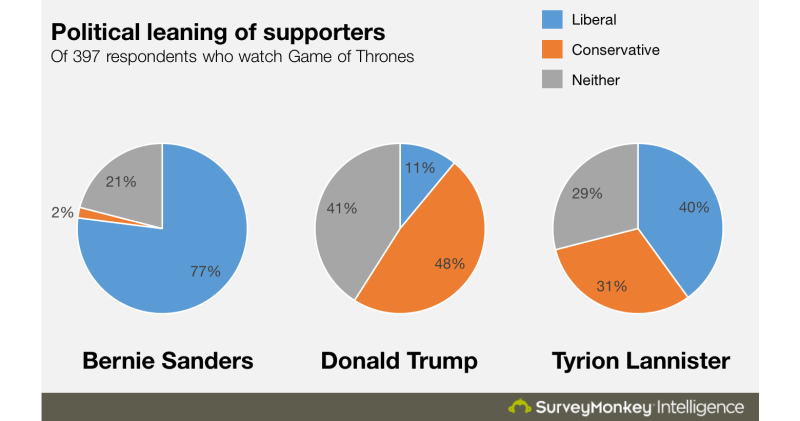 Political leaning of supporters
Of 397 respondents who watch Game of Thrones

Liberal
Conservative
Neither

21%
2%
77%

Bernie Sanders

11%
41%
48%

Donald Trump

29%
40%
31%

Tyrion Lannister

SurveyMonkey Intelligence