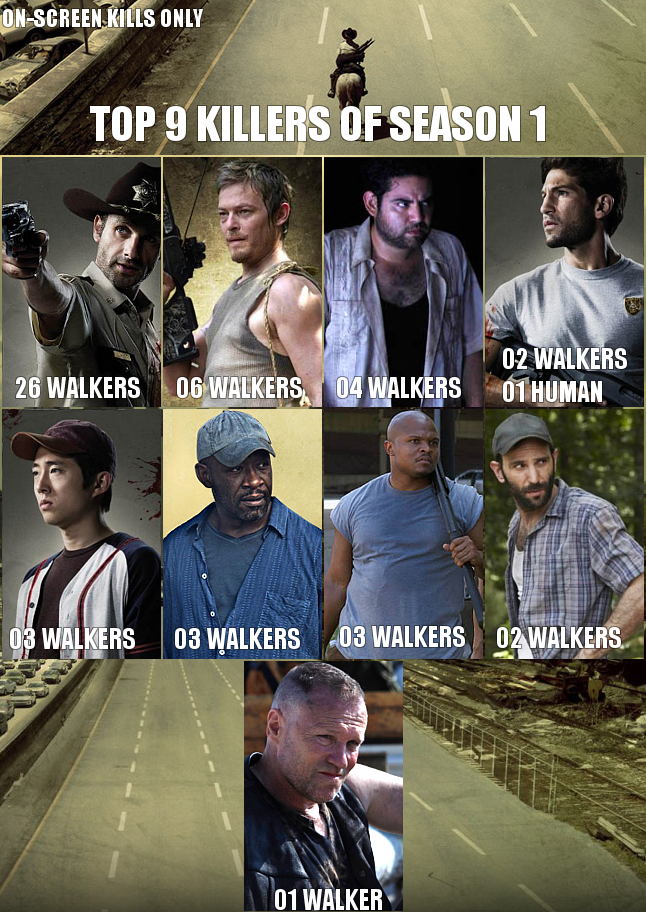 ON-SCREEN KILLS ONLY

TOP 9 KILLERS OF SEASON 1

26 WALKERS

06 WALKERS

04 WALKERS

02 WALKERS
01 HUMAN

03 WALKERS

03 WALKERS

03 WALKERS

02 WALKERS

01 WALKER