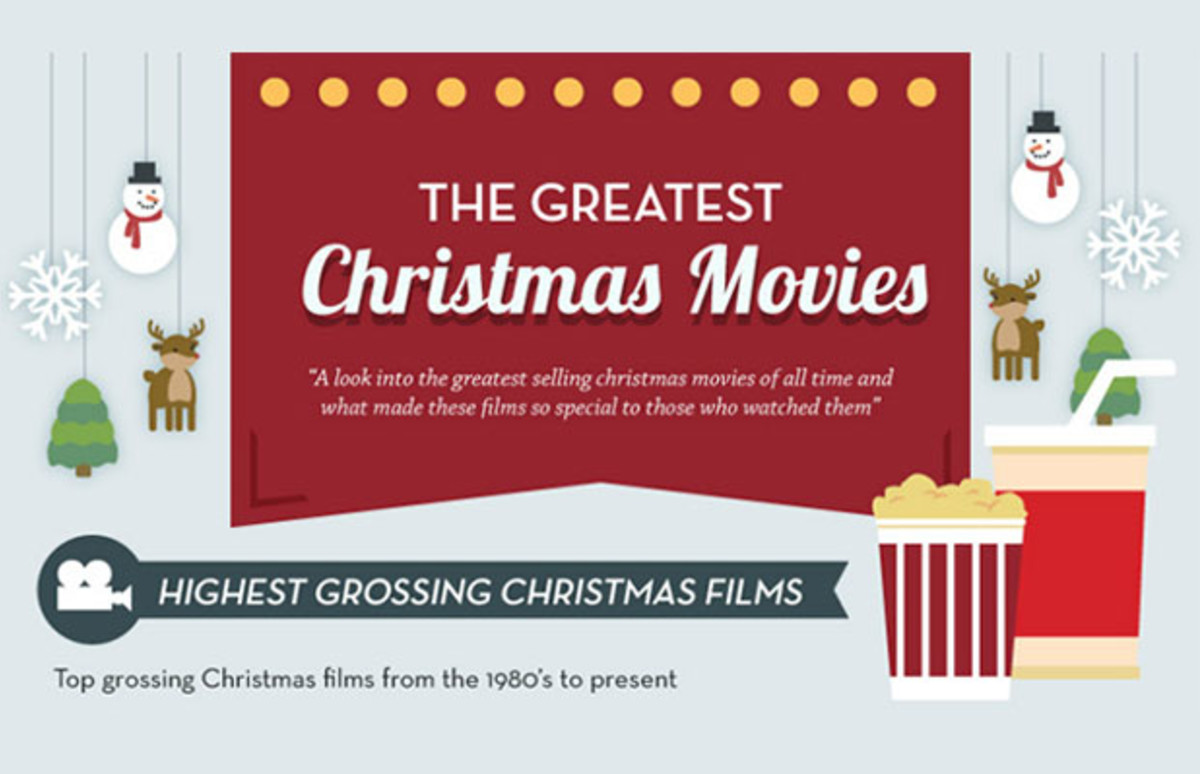 THE GREATEST
Christmas Movies

"A look into the greatest selling christmas movies of all time and what made these films so special to those who watched them"

HIGHEST GROSSING CHRISTMAS FILMS

Top grossing Christmas films from the 1980's to present