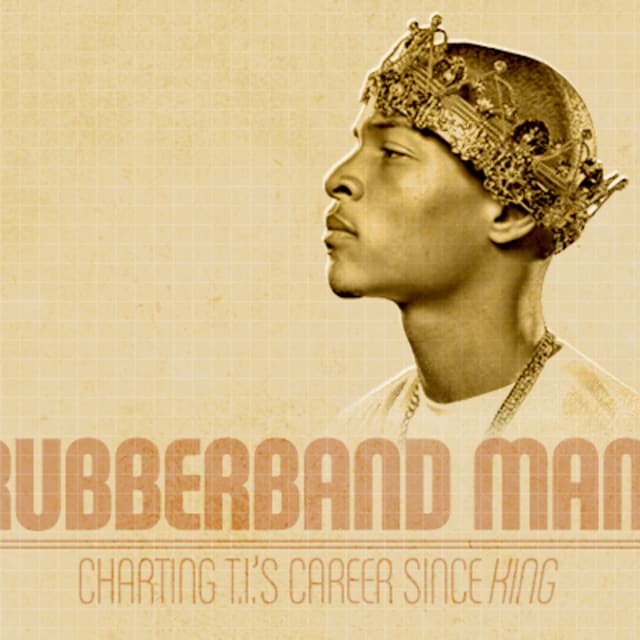 RUBBERBAND MAN

CHARTING T.I.'S CAREER SINCE KING