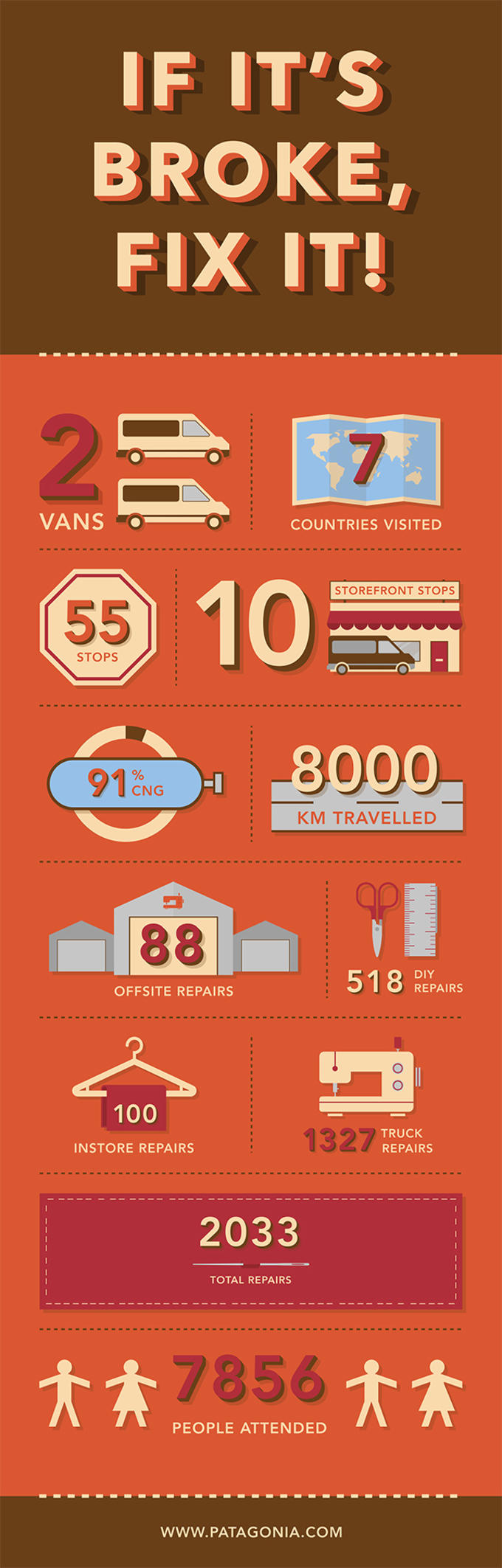 IF IT'S BROKE, FIX IT!

2 VANS

7 COUNTRIES VISITED

55 STOPS

10 STOREFRONT STOPS

91 % CNG

8000 KM TRAVELLED

88 OFFSITE REPAIRS

518 DIY REPAIRS

100 INSTORE REPAIRS

1327 TRUCK REPAIRS

2033 TOTAL REPAIRS

7856 PEOPLE ATTENDED

WWW.PATAGONIA.COM